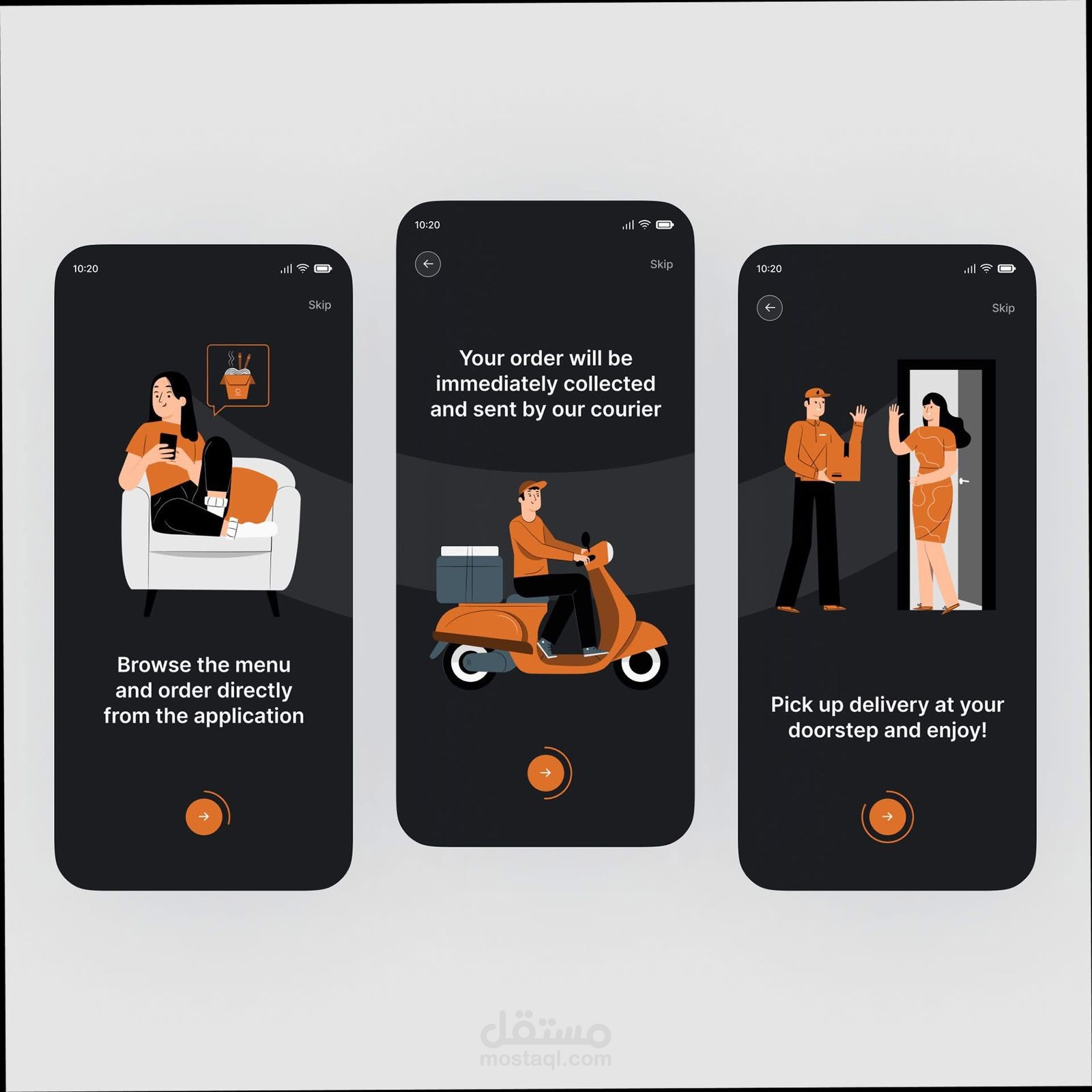 10:20

Skip

Browse the menu and order directly from the application

10:20

Skip

Your order will be immediately collected and sent by our courier

10:20

Skip

Pick up delivery at your doorstep and enjoy!

مستقل
mostaql.com