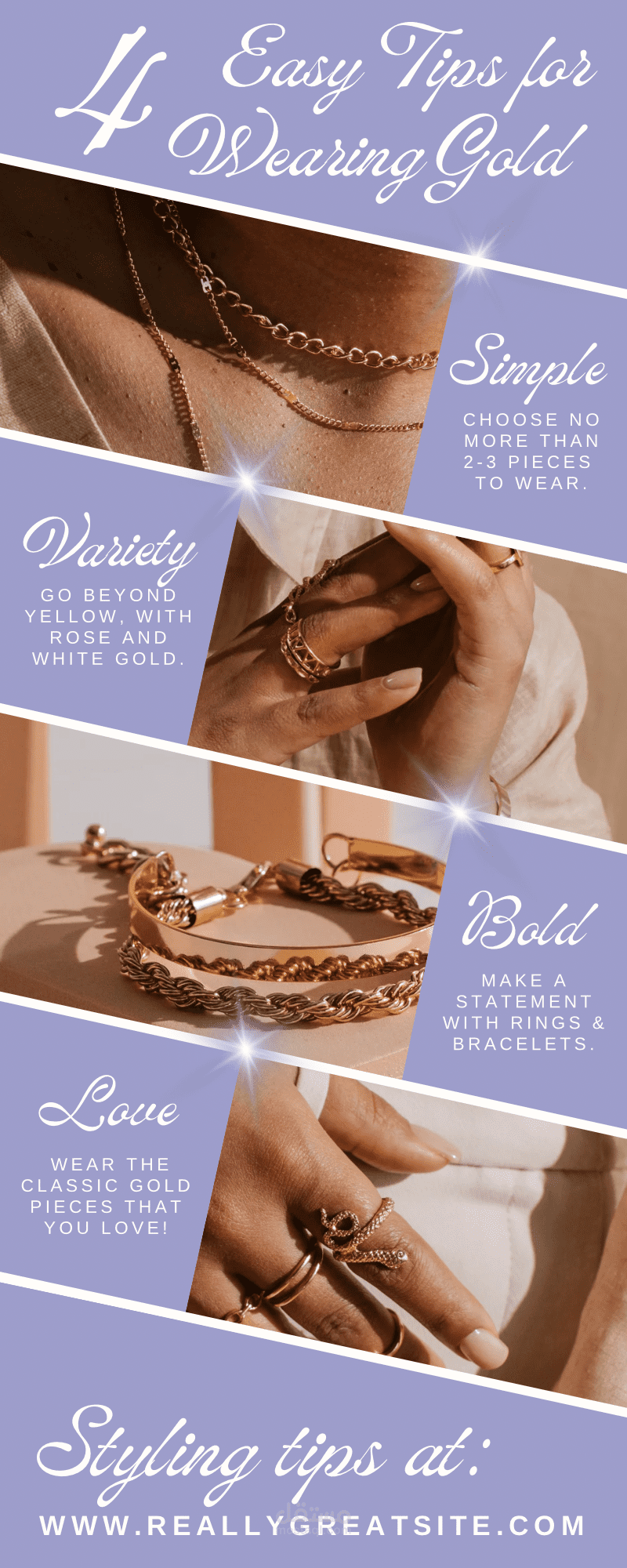 4 Easy Tips for Wearing Gold

Simple
CHOOSE NO MORE THAN 2-3 PIECES TO WEAR.

Variety
GO BEYOND YELLOW, WITH ROSE AND WHITE GOLD.

Bold
MAKE A STATEMENT WITH RINGS & BRACELETS.

Love
WEAR THE CLASSIC GOLD PIECES THAT YOU LOVE!

Styling tips at:
WWW.REALLYGREATSITE.COM