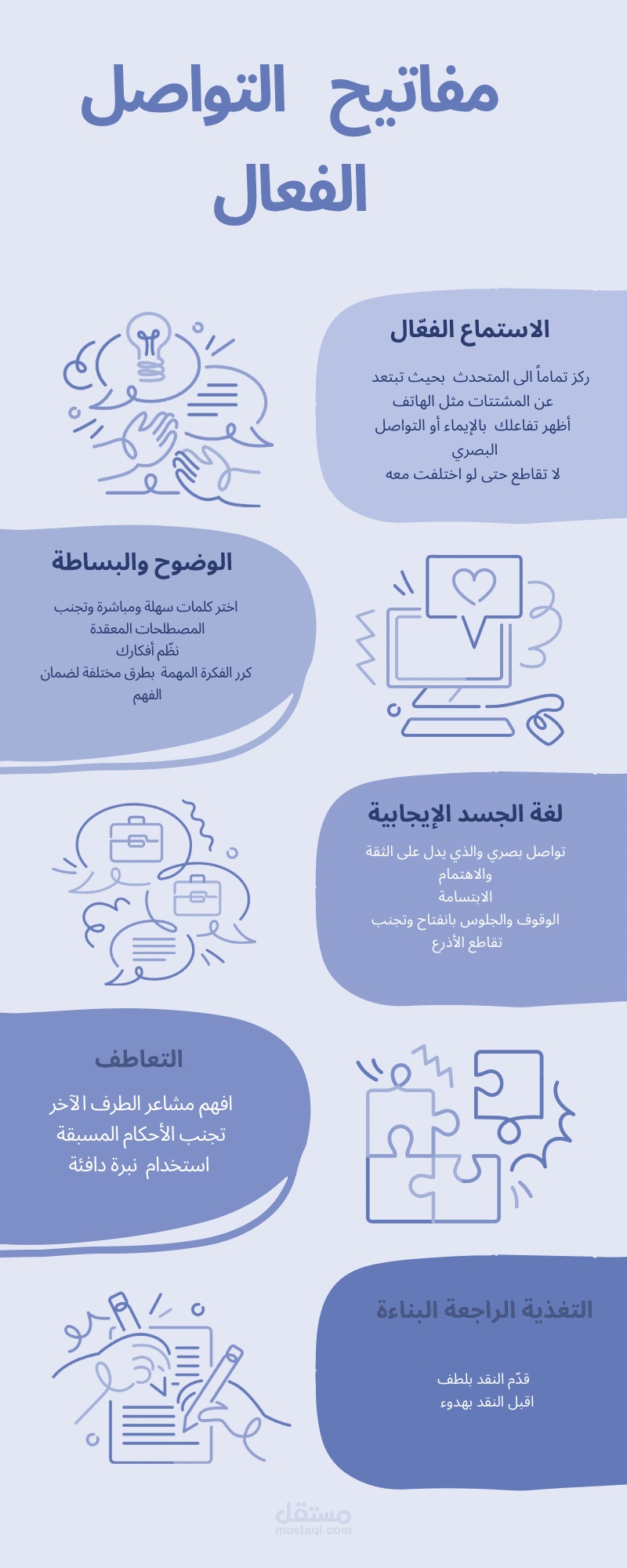 مفاتيح التواصل
الفعال

الاستماع الفعّال

ركز تماماً الى المتحدث بحيث تبتعد عن المشتتات مثل الهاتف
أظهر تفاعلك بالإيماء أو التواصل البصري
لا تقاطع حتى لو اختلفت معه

الوضوح والبساطة

اختر كلمات سهلة ومباشرة وتجنب المصطلحات المعقدة
نظّم أفكارك
كرر الفكرة المهمة بطرق مختلفة لضمان الفهم

لغة الجسد الإيجابية

تواصل بصري والذي يدل على الثقة والاهتمام
الابتسامة
الوقوف والجلوس بانفتاح وتجنب تقاطع الأذرع

التعاطف

افهم مشاعر الطرف الآخر
تجنب الأحكام المسبقة
استخدام نبرة دافئة

التغذية الراجعة البناءة

قدّم النقد بلطف
اقبل النقد بهدوء

مستقل
mostaql.com