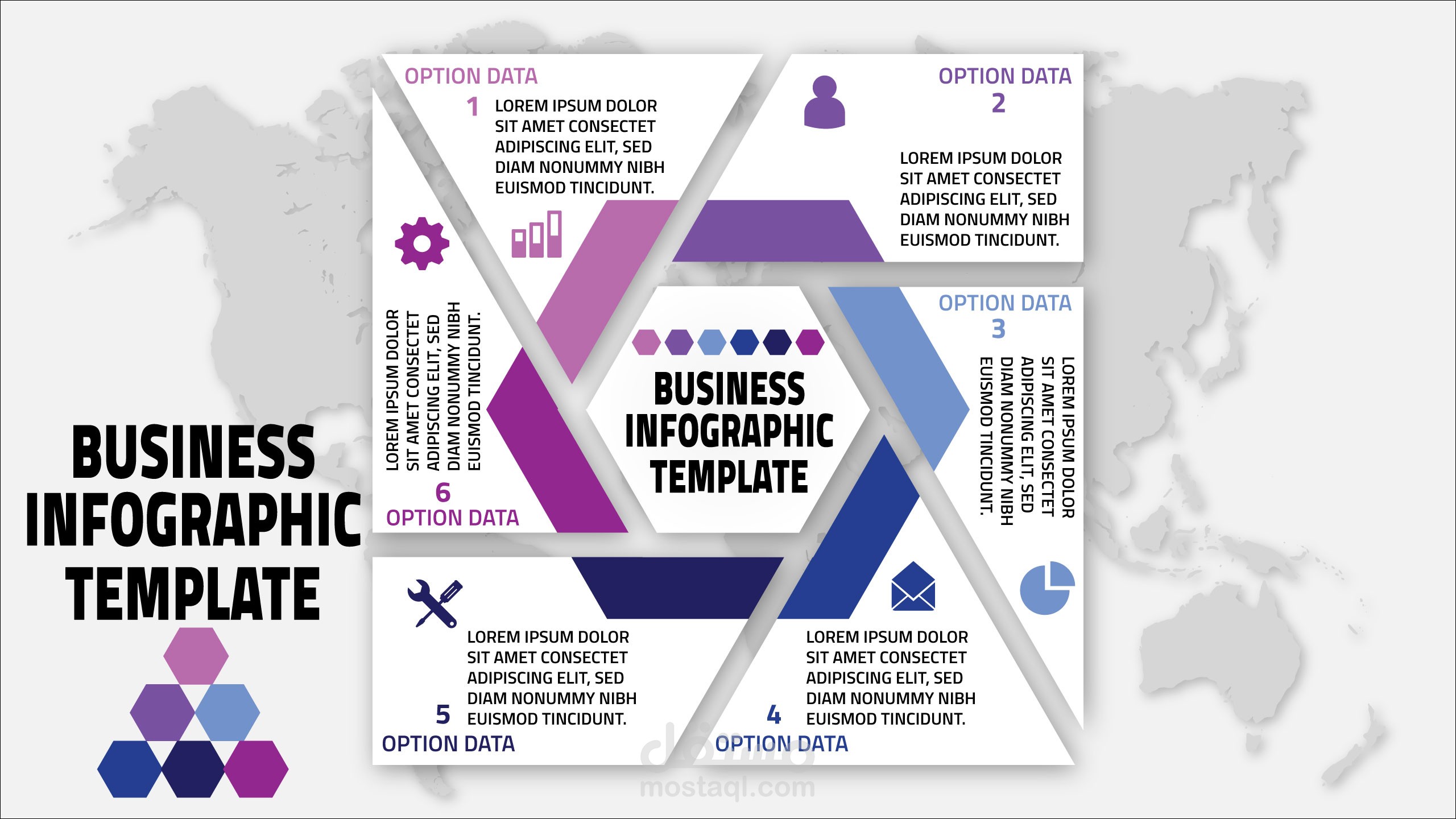 BUSINESS INFOGRAPHIC TEMPLATE

OPTION DATA
1
LOREM IPSUM DOLOR SIT AMET CONSECTET ADIPISCING ELIT, SED DIAM NONUMMY NIBH EUISMOD TINCIDUNT.

OPTION DATA
2
LOREM IPSUM DOLOR SIT AMET CONSECTET ADIPISCING ELIT, SED DIAM NONUMMY NIBH EUISMOD TINCIDUNT.

OPTION DATA
3
LOREM IPSUM DOLOR SIT AMET CONSECTET ADIPISCING ELIT, SED DIAM NONUMMY NIBH EUISMOD TINCIDUNT.

BUSINESS INFOGRAPHIC TEMPLATE

LOREM IPSUM DOLOR SIT AMET CONSECTET ADIPISCING ELIT, SED DIAM NONUMMY NIBH EUISMOD TINCIDUNT.
6
OPTION DATA

LOREM IPSUM DOLOR SIT AMET CONSECTET ADIPISCING ELIT, SED DIAM NONUMMY NIBH EUISMOD TINCIDUNT.
5
OPTION DATA

LOREM IPSUM DOLOR SIT AMET CONSECTET ADIPISCING ELIT, SED DIAM NONUMMY NIBH EUISMOD TINCIDUNT.
4
OPTION DATA

مستقل
mostaql.com