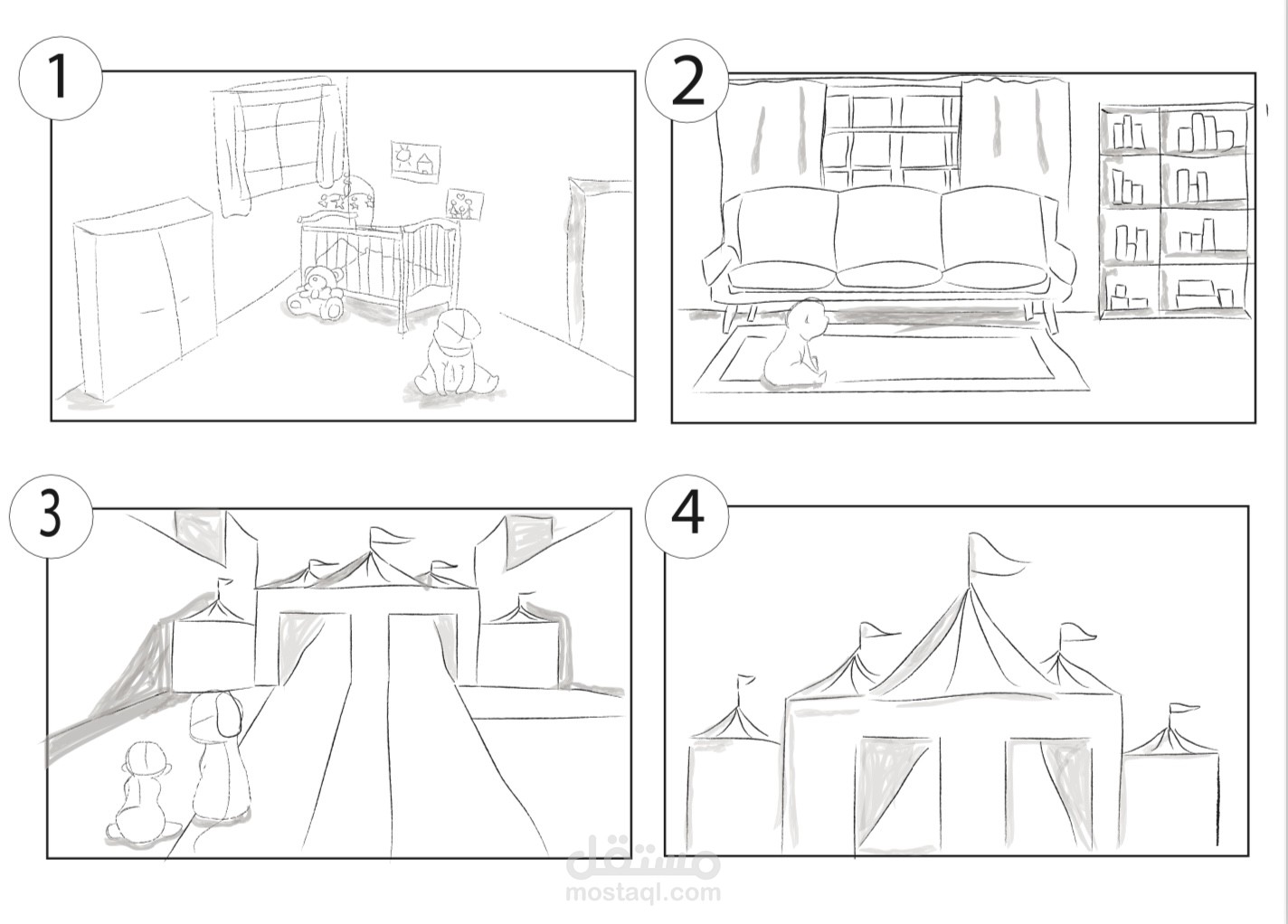 1

2

3

4

مستقل
mostaql.com