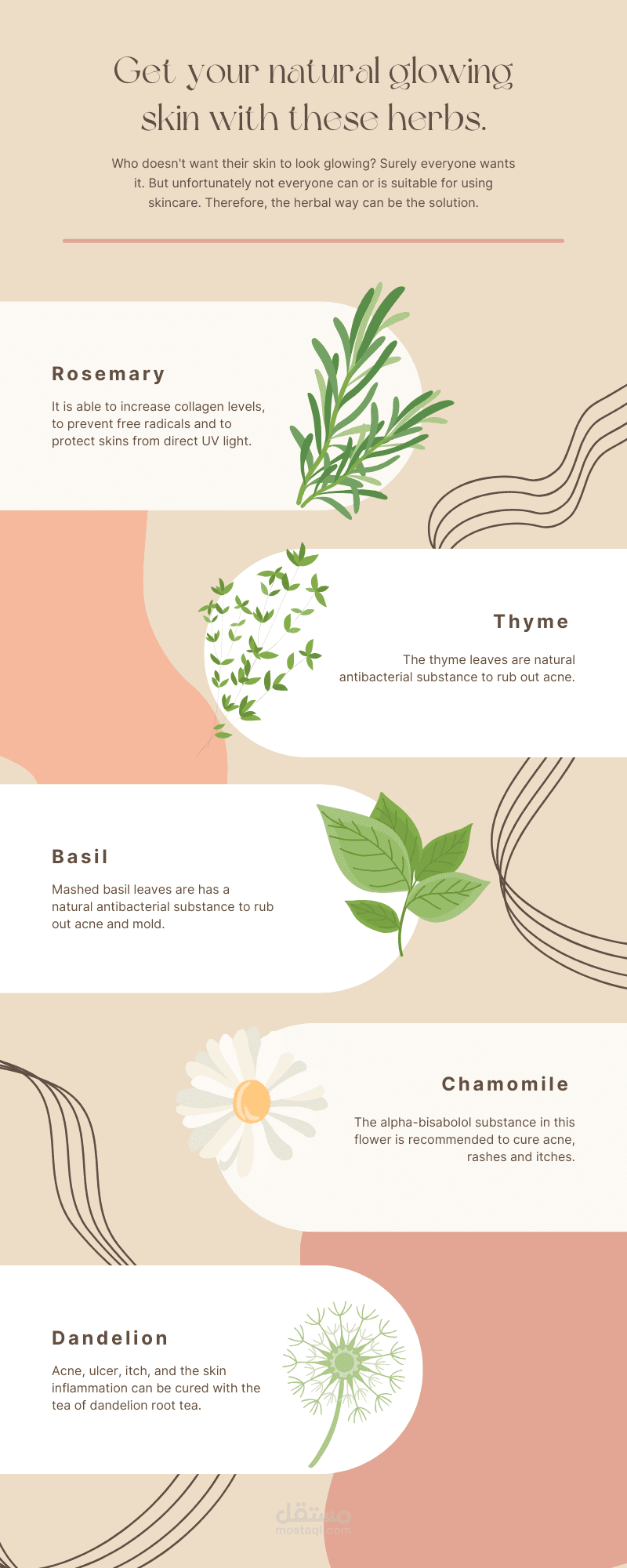 Get your natural glowing skin with these herbs.

Who doesn't want their skin to look glowing? Surely everyone wants it. But unfortunately not everyone can or is suitable for using skincare. Therefore, the herbal way can be the solution.

Rosemary

It is able to increase collagen levels, to prevent free radicals and to protect skins from direct UV light.

Thyme

The thyme leaves are natural antibacterial substance to rub out acne.

Basil

Mashed basil leaves are has a natural antibacterial substance to rub out acne and mold.

Chamomile

The alpha-bisabolol substance in this flower is recommended to cure acne, rashes and itches.

Dandelion

Acne, ulcer, itch, and the skin inflammation can be cured with the tea of dandelion root tea.

مستقل
mostaql.com